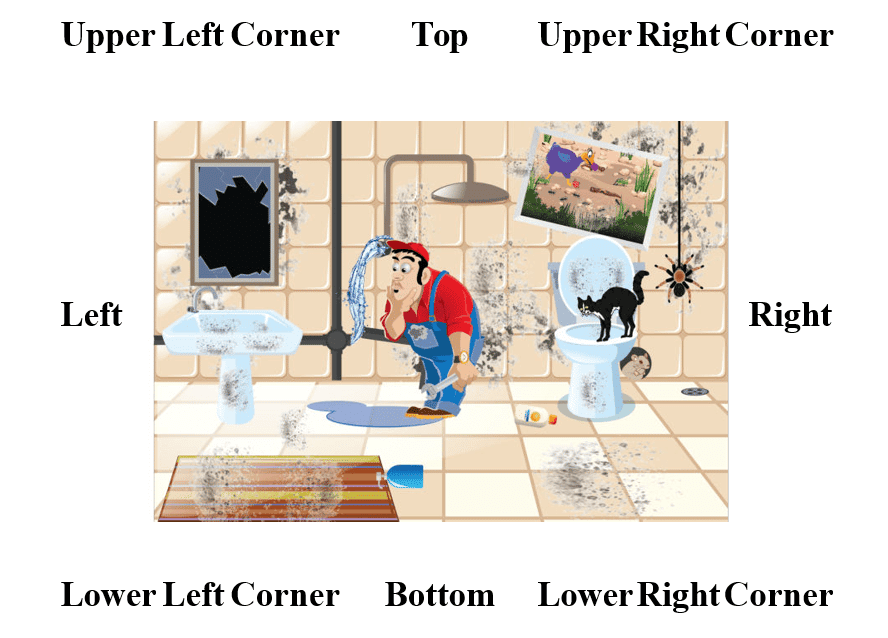 Upper Left Corner Top Upper Right Corner

Left

Right

Lower Left Corner Bottom Lower Right Corner